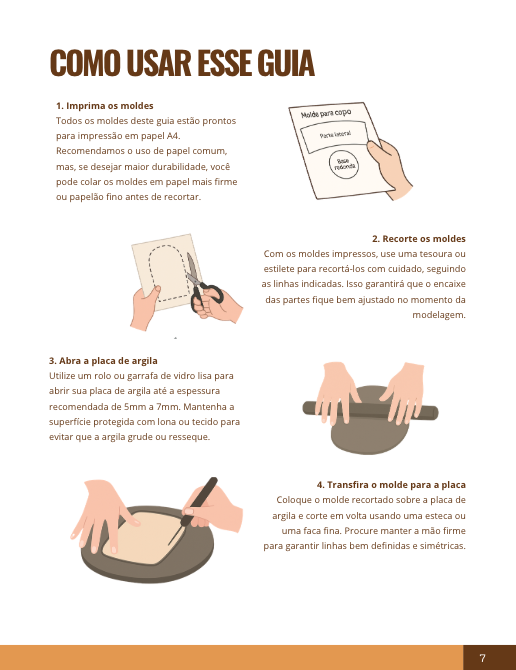 COMO USAR ESSE GUIA

1. Imprima os moldes
Todos os moldes deste guia estão prontos para impressão em papel A4. Recomendamos o uso de papel comum, mas, se desejar maior durabilidade, você pode colar os moldes em papel mais firme ou papelão fino antes de recortar.

Molde para copo
Parte lateral
Base redonda

2. Recorte os moldes
Com os moldes impressos, use uma tesoura ou estilete para recortá-los com cuidado, seguindo as linhas indicadas. Isso garantirá que o encaixe das partes fique bem ajustado no momento da modelagem.

3. Abra a placa de argila
Utilize um rolo ou garrafa de vidro lisa para abrir sua placa de argila até a espessura recomendada de 5mm a 7mm. Mantenha a superfície protegida com lona ou tecido para evitar que a argila grude ou resseque.

4. Transfira o molde para a placa
Coloque o molde recortado sobre a placa de argila e corte em volta usando uma esteca ou uma faca fina. Procure manter a mão firme para garantir linhas bem definidas e simétricas.

7