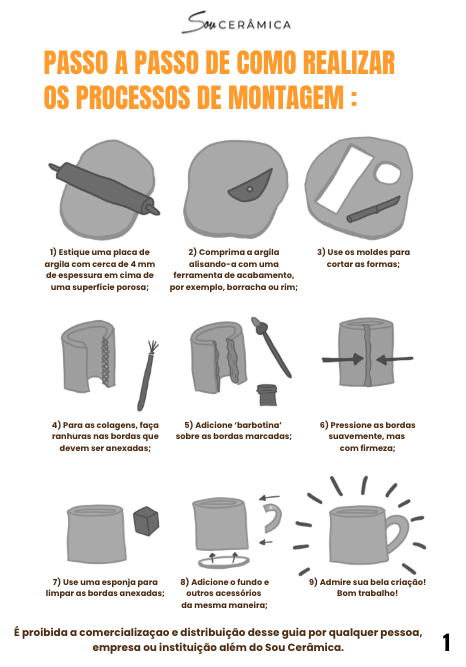 Sou CERÂMICA

PASSO A PASSO DE COMO REALIZAR OS PROCESSOS DE MONTAGEM :

1) Estique uma placa de argila com cerca de 4 mm de espessura em cima de uma superfície porosa;

2) Comprima a argila alisando-a com uma ferramenta de acabamento, por exemplo, borracha ou rim;

3) Use os moldes para cortar as formas;

4) Para as colagens, faça ranhuras nas bordas que devem ser anexadas;

5) Adicione 'barbotina' sobre as bordas marcadas;

6) Pressione as bordas suavemente, mas com firmeza;

7) Use uma esponja para limpar as bordas anexadas;

8) Adicione o fundo e outros acessórios da mesma maneira;

9) Admire sua bela criação! Bom trabalho!

É proibida a comercializaçao e distribuição desse guia por qualquer pessoa, empresa ou instituição além do Sou Cerâmica.

1